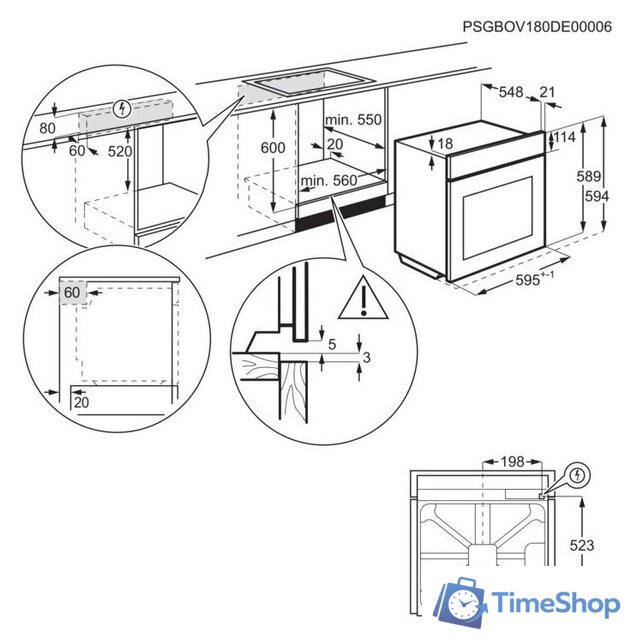 PSGBOV180DE00006

80
60
520
600
min. 550
20
min. 560
548
21
18
114
589
594
$595^{+-1}$
60
20
5
3
198
523
TimeShop