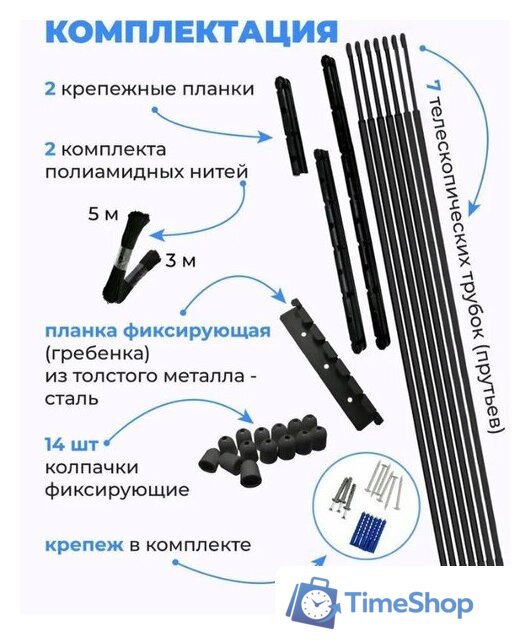 КОМПЛЕКТАЦИЯ

2 крепежные планки

2 комплекта полиамидных нитей

5 м

3 м

планка фиксирующая (гребенка) из толстого металла - сталь

14 шт колпачки фиксирующие

крепеж в комплекте

7 телескопических трубок (прутьев)

TimeShop