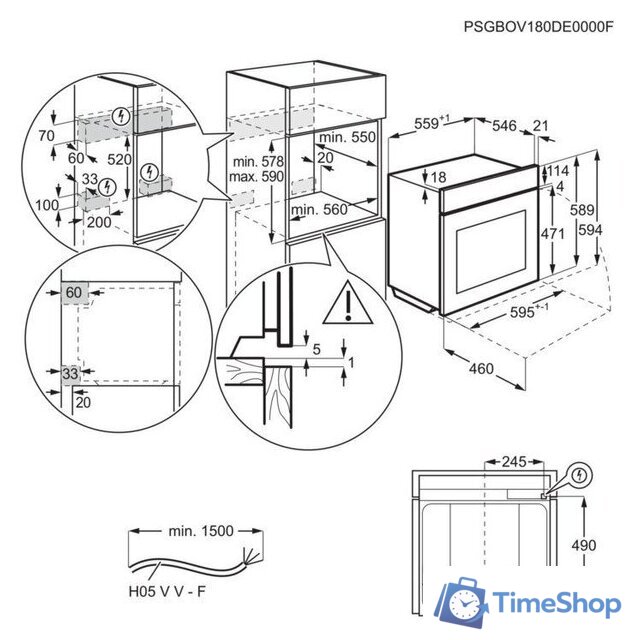 PSGBOV180DE0000F

70
60
520
33
100
200

min. 578
max. 590
min. 550
20
min. 560

$559^{+1}$
546
21
18
114
4
471
589
594
$595^{+-1}$
460

60
33
20

5
1

245
490

min. 1500
H05 V V - F

TimeShop