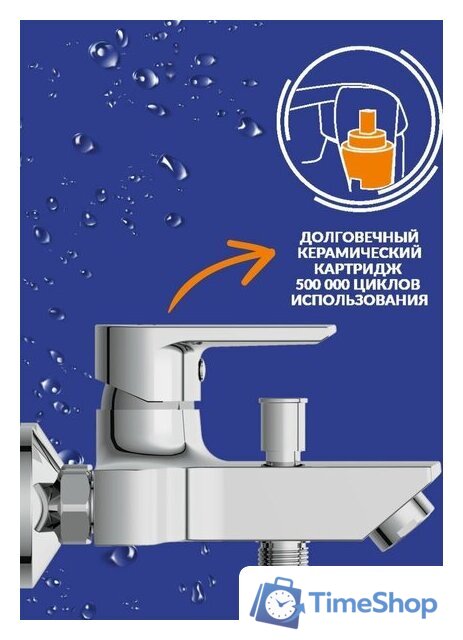 ДОЛГОВЕЧНЫЙ КЕРАМИЧЕСКИЙ КАРТРИДЖ 500 000 ЦИКЛОВ ИСПОЛЬЗОВАНИЯ

TimeShop