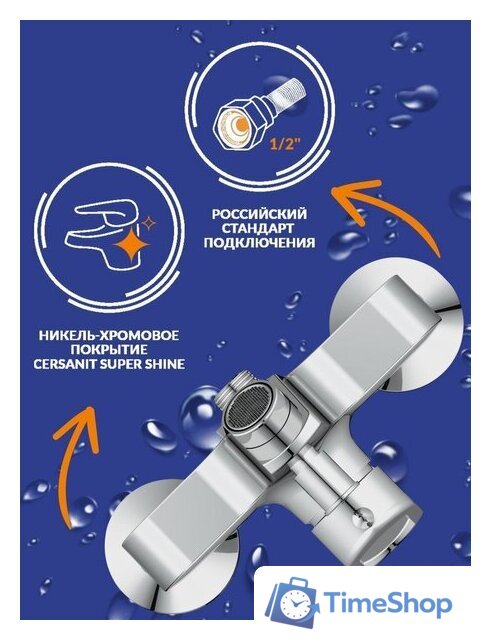 1/2"

РОССИЙСКИЙ
СТАНДАРТ
ПОДКЛЮЧЕНИЯ

НИКЕЛЬ-ХРОМОВОЕ
ПОКРЫТИЕ
CERSANIT SUPER SHINE

TimeShop