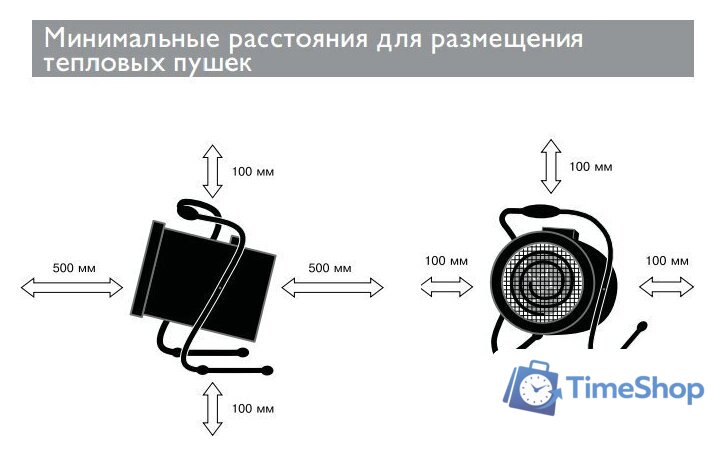 Минимальные расстояния для размещения тепловых пушек

100 мм

500 мм

500 мм

100 мм

100 мм

100 мм

100 мм

TimeShop