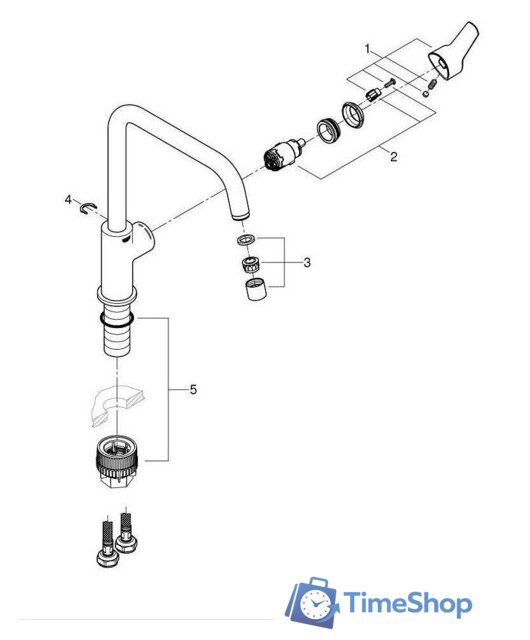 1
2
4
3
5
TimeShop