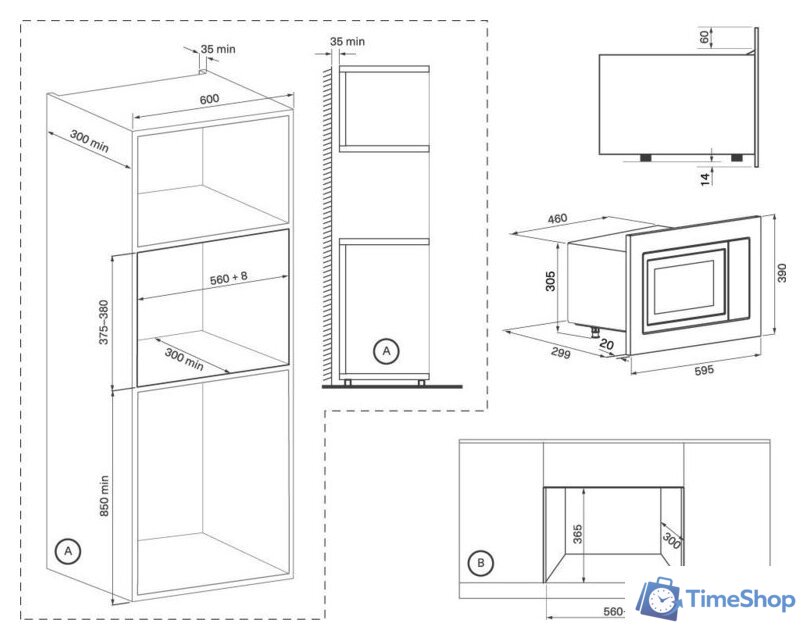 35 min
600
300 min
560 + 8
375–380
300 min
850 min
A
35 min
A
60
14
460
305
390
299
20
595
365
300
B
560
TimeShop