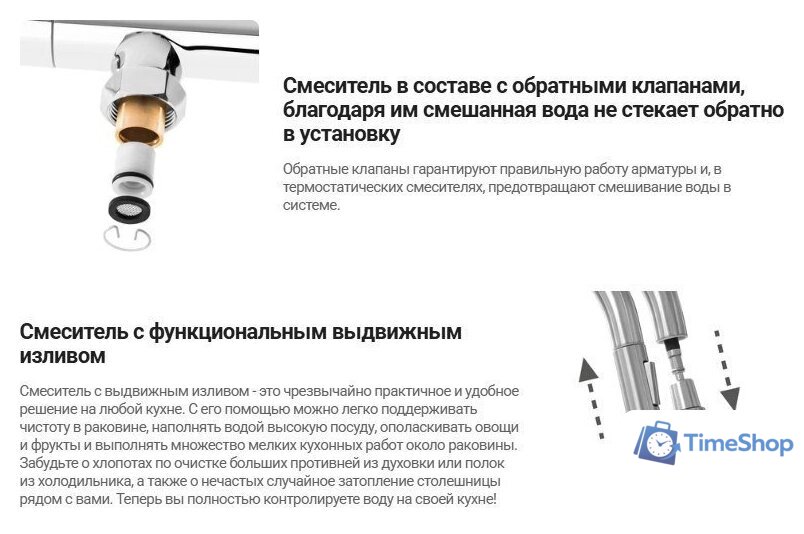 Смеситель в составе с обратными клапанами, благодаря им смешанная вода не стекает обратно в установку

Обратные клапаны гарантируют правильную работу арматуры и, в термостатических смесителях, предотвращают смешивание воды в системе.

Смеситель с функциональным выдвижным изливом

Смеситель с выдвижным изливом - это чрезвычайно практичное и удобное решение на любой кухне. С его помощью можно легко поддерживать чистоту в раковине, наполнять водой высокую посуду, ополаскивать овощи и фрукты и выполнять множество мелких кухонных работ около раковины. Забудьте о хлопотах по очистке больших противней из духовки или полок из холодильника, а также о нечастых случайное затопление столешницы рядом с вами. Теперь вы полностью контролируете воду на своей кухне!

TimeShop