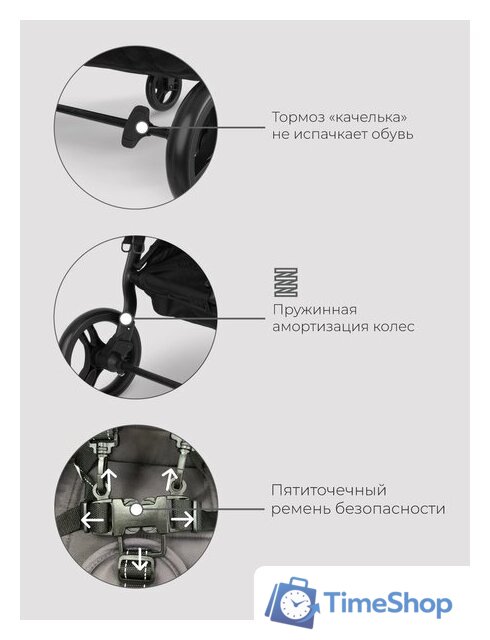 Тормоз «качелька» не испачкает обувь

Пружинная амортизация колес

Пятиточечный ремень безопасности

TimeShop