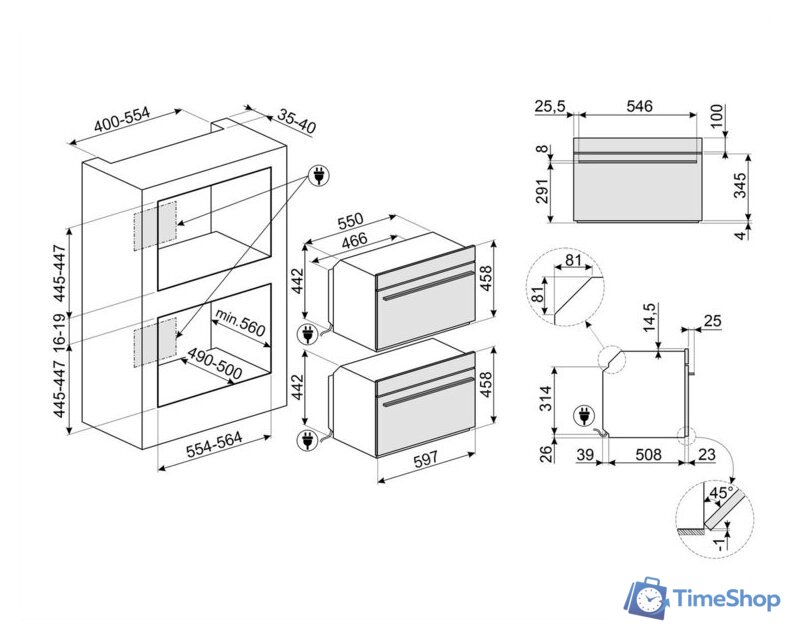 400-554
35-40
445-447
16-19
445-447
min.560
490-500
554-564
550
466
442
458
442
458
597
25,5
546
100
8
291
345
4
81
81
14,5
25
314
26
39
508
23
45°
-1
TimeShop