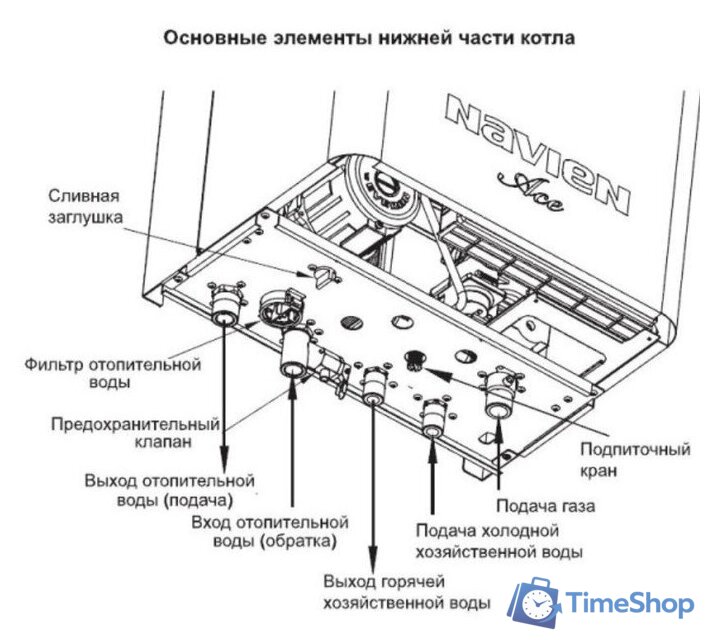 Основные элементы нижней части котла

NAVIEN
Ace

Сливная заглушка

Фильтр отопительной воды

Предохранительный клапан

Выход отопительной воды (подача)

Вход отопительной воды (обратка)

Выход горячей хозяйственной воды

Подача холодной хозяйственной воды

Подача газа

Подпиточный кран

TimeShop