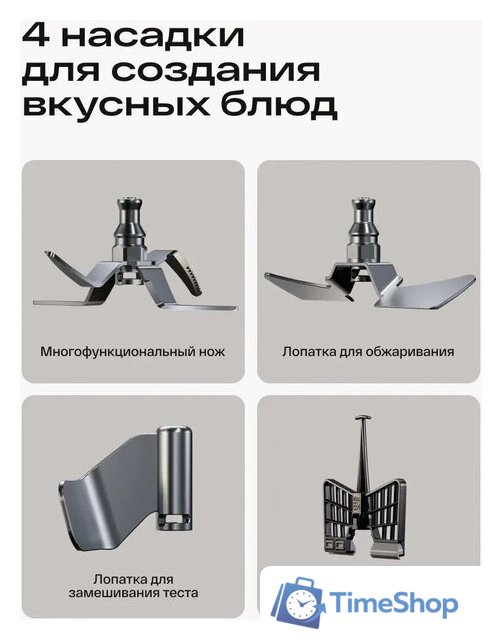 4 насадки для создания вкусных блюд

Многофункциональный нож

Лопатка для обжаривания

Лопатка для замешивания теста

TimeShop