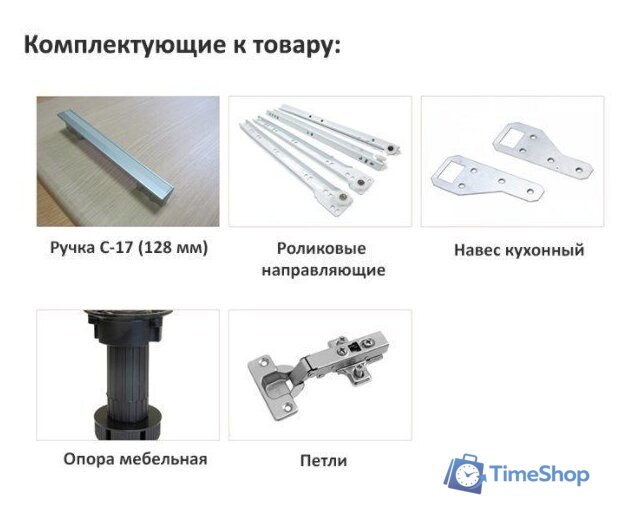 Комплектующие к товару:

Ручка С-17 (128 мм)

Роликовые направляющие

Навес кухонный

Опора мебельная

Петли

TimeShop