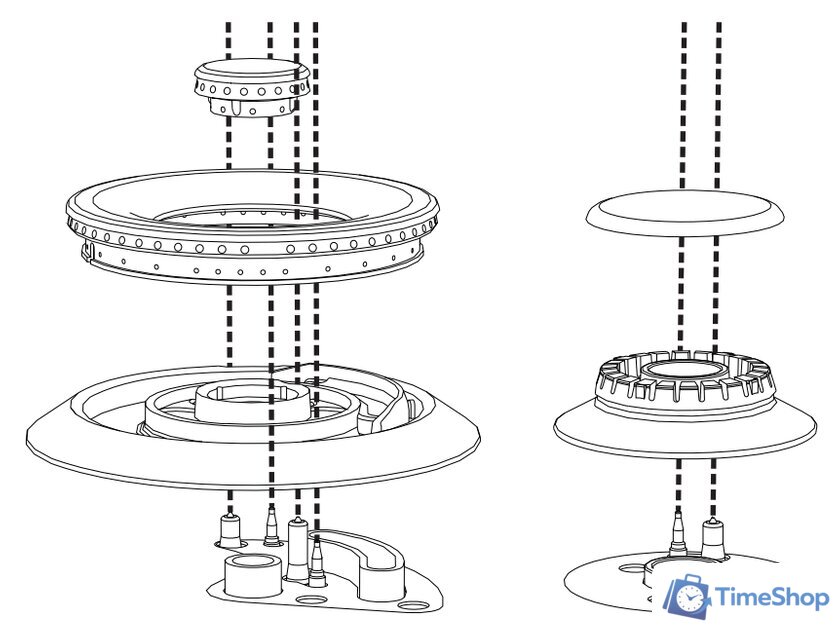 TimeShop