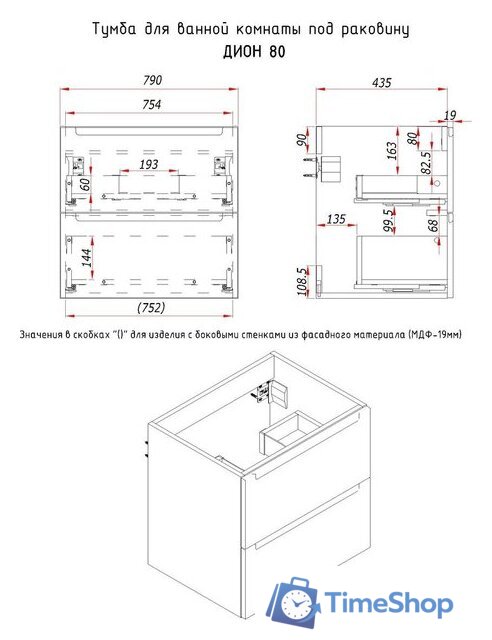 Тумба для ванной комнаты под раковину
ДИОН 80

790
754
193
60
144
(752)

435
19
90
163
80
82.5
135
99.5
68
108.5

Значения в скобках "()" для изделия с боковыми стенками из фасадного материала (МДФ-19мм)

TimeShop