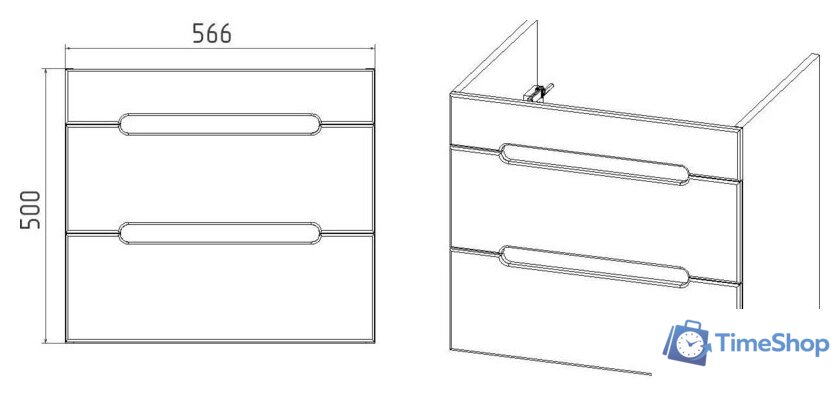 566

500

TimeShop