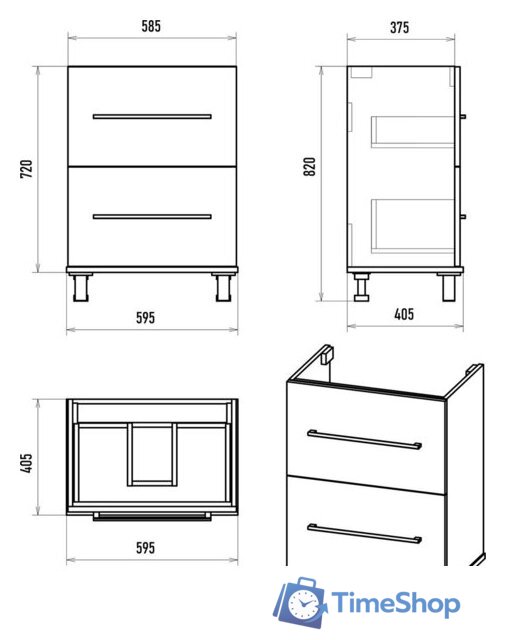 585

720

595

375

820

405

405

595

TimeShop