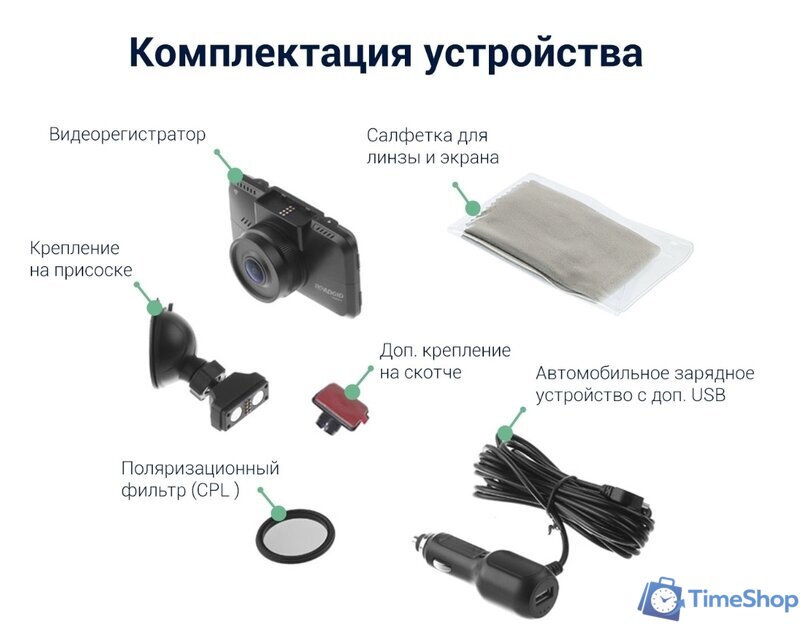 Комплектация устройства

Видеорегистратор

Салфетка для линзы и экрана

Крепление на присоске

Доп. крепление на скотче

Автомобильное зарядное устройство с доп. USB

Поляризационный фильтр (CPL )

TimeShop