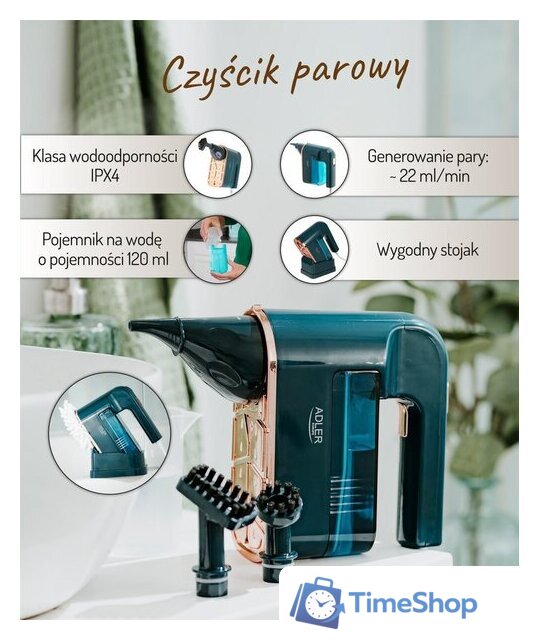 Czyścik parowy

Klasa wodoodporności IPX4

Generowanie pary: ~ 22 ml/min

Pojemnik na wodę o pojemności 120 ml

Wygodny stojak

ADLER

TimeShop