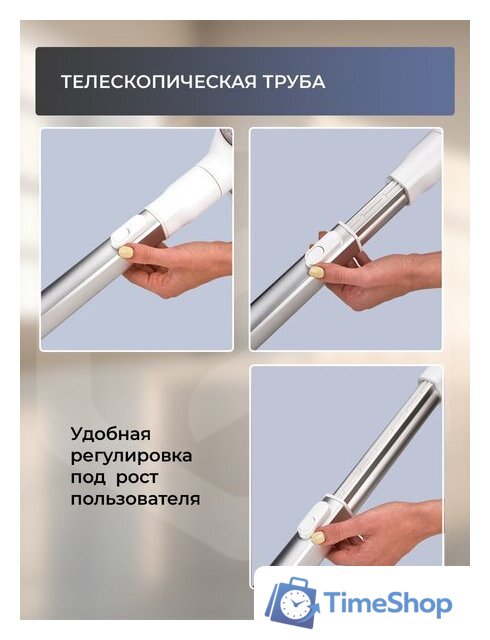 ТЕЛЕСКОПИЧЕСКАЯ ТРУБА

Удобная регулировка под рост пользователя

TimeShop