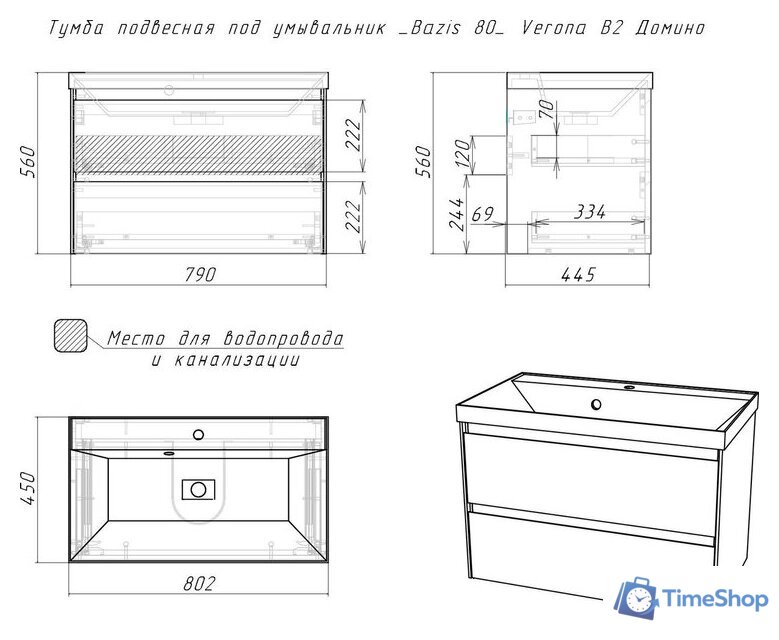 Тумба подвесная под умывальник _Bazis 80_ Verona B2 Домино

560
222
222
790

560
70
120
244
69
334
445

Место для водопровода и канализации

450
802

TimeShop