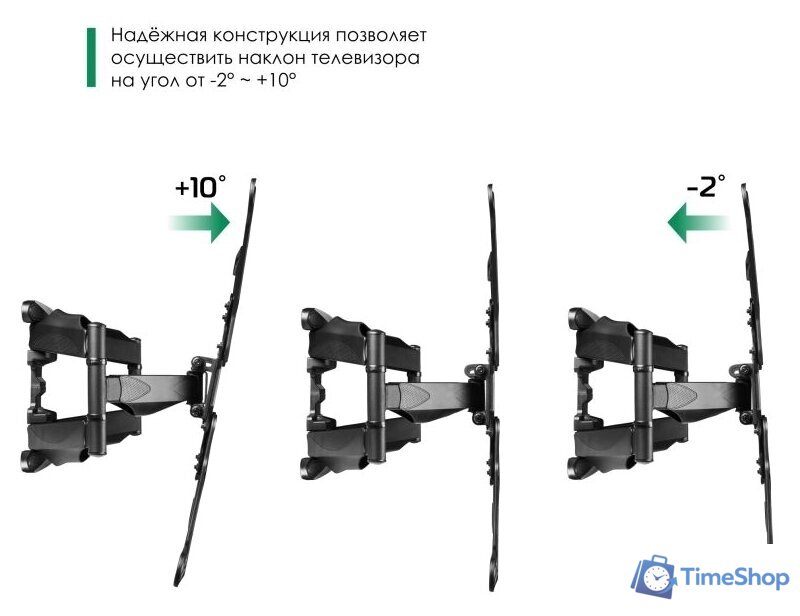 Надёжная конструкция позволяет осуществить наклон телевизора на угол от -2° ~ +10°

+10°

-2°

TimeShop