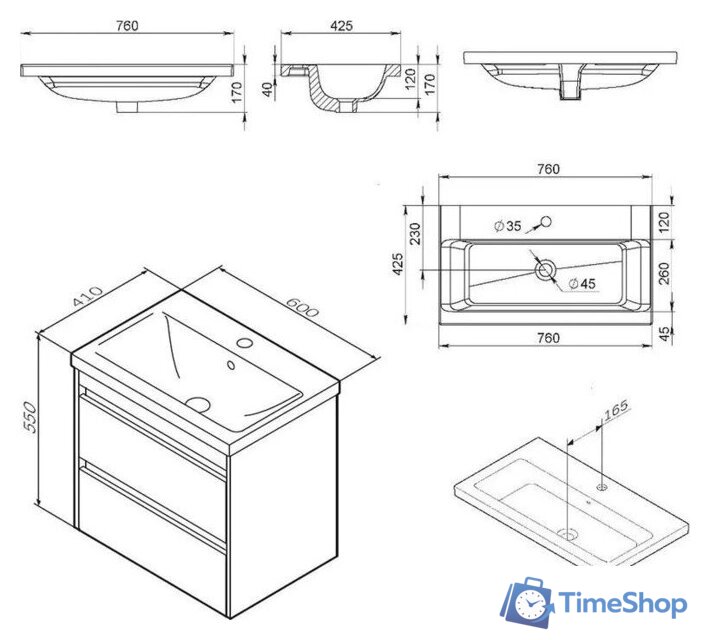 760

170

425

40

120

170

760

230

425

Ø35

Ø45

120

260

45

760

410

600

550

165

TimeShop