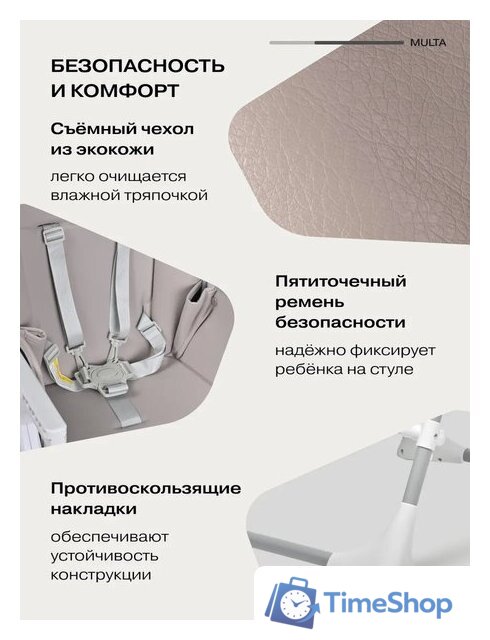 MULTA

БЕЗОПАСНОСТЬ И КОМФОРТ

Съёмный чехол из экокожи

легко очищается влажной тряпочкой

Пятиточечный ремень безопасности

надёжно фиксирует ребёнка на стуле

Противоскользящие накладки

обеспечивают устойчивость конструкции

TimeShop