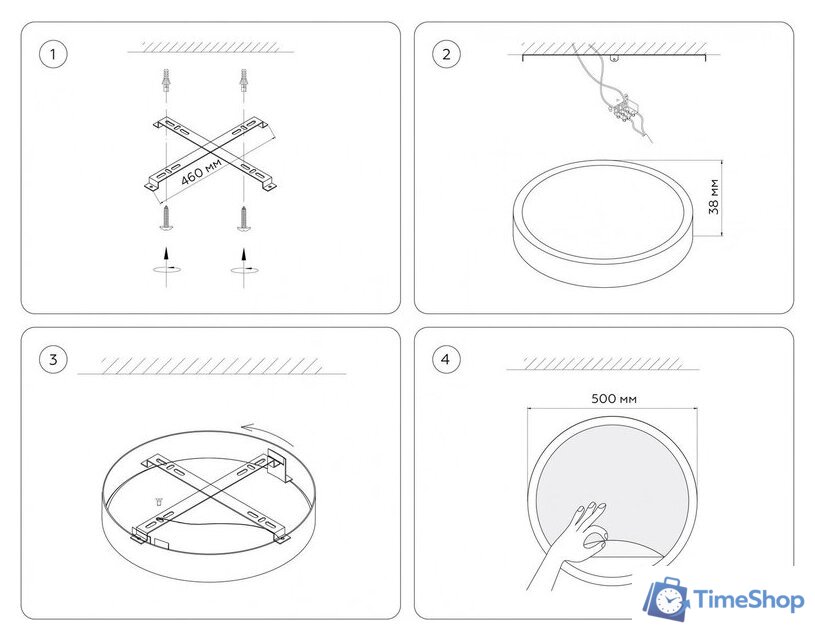 1

460 мм

2

38 мм

3

4

500 мм

TimeShop