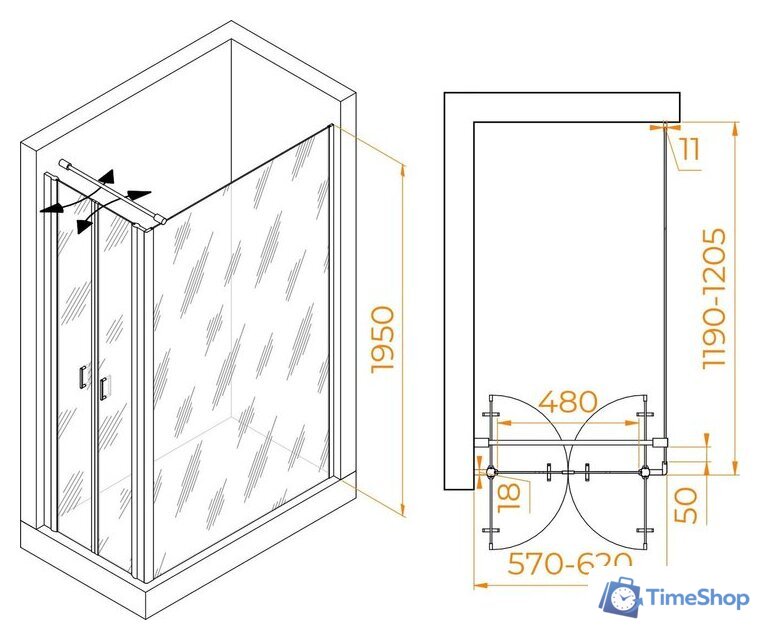 1950

11

1190-1205

480

18

50

570-620

TimeShop