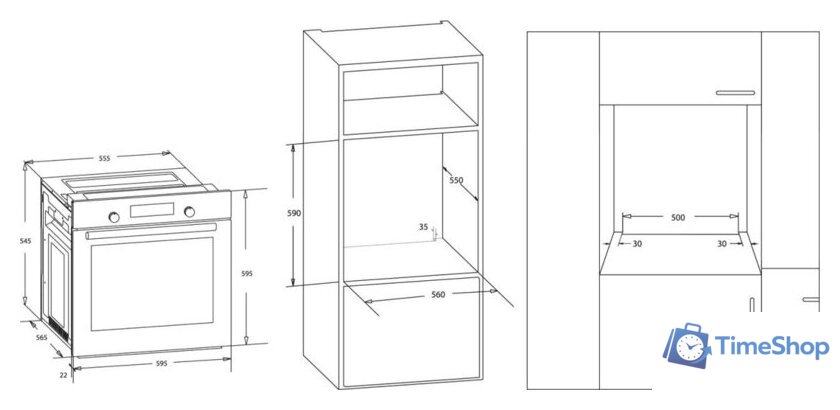 555

545

565

22

595

595

590

550

35

560

500

30

30

TimeShop