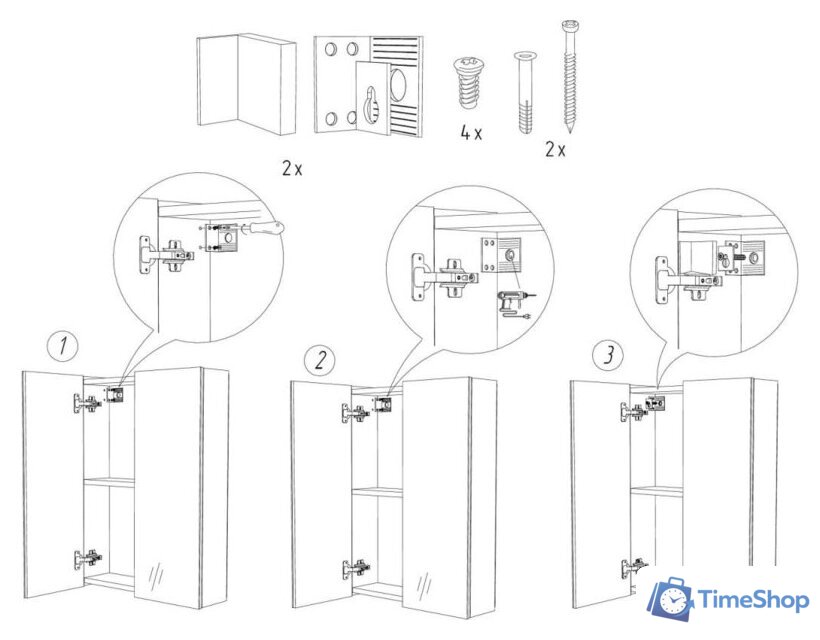 2 x

4 x

2 x

1

2

3

TimeShop