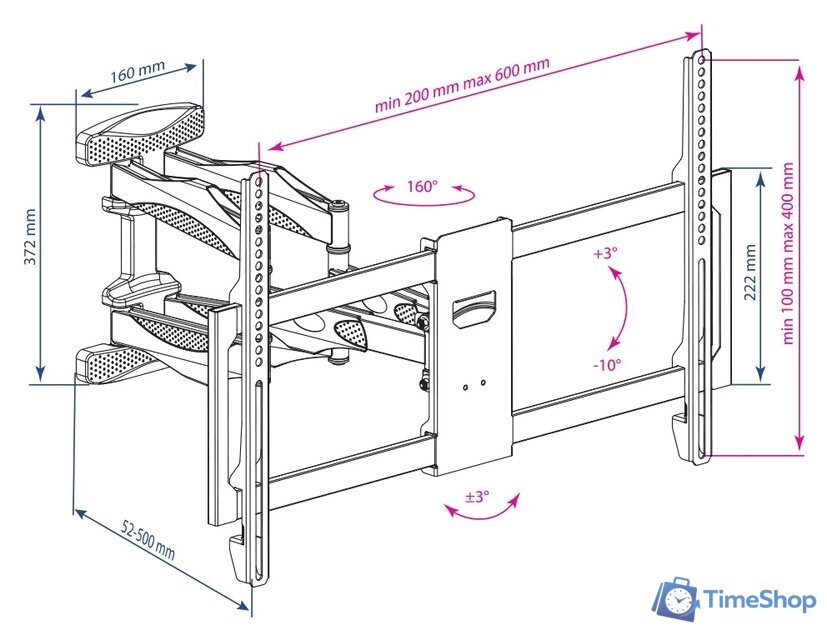 160 mm
min 200 mm max 600 mm
372 mm
160°
+3°
-10°
222 mm
min 100 mm max 400 mm
±3°
52-500 mm
TimeShop