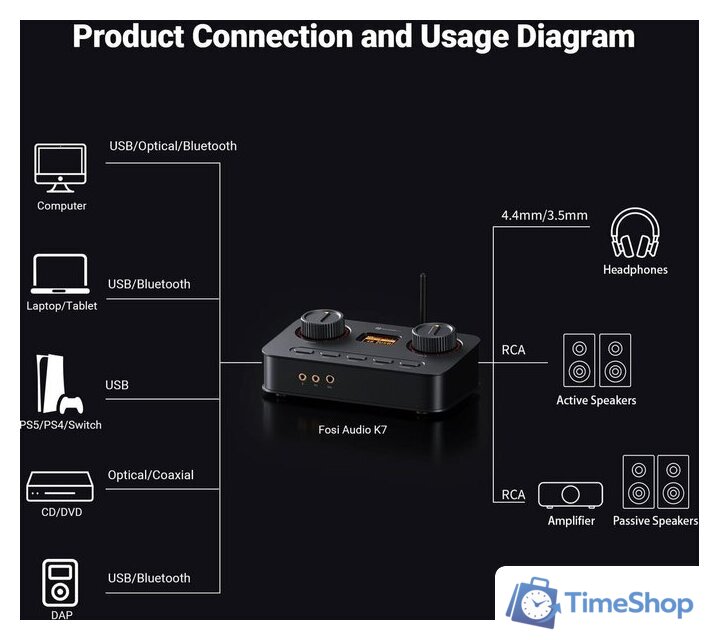 Product Connection and Usage Diagram

Computer
USB/Optical/Bluetooth

Laptop/Tablet
USB/Bluetooth

PS5/PS4/Switch
USB

CD/DVD
Optical/Coaxial

DAP
USB/Bluetooth

Fosi Audio K7

4.4mm/3.5mm
Headphones

RCA
Active Speakers

RCA
Amplifier
Passive Speakers

TimeShop