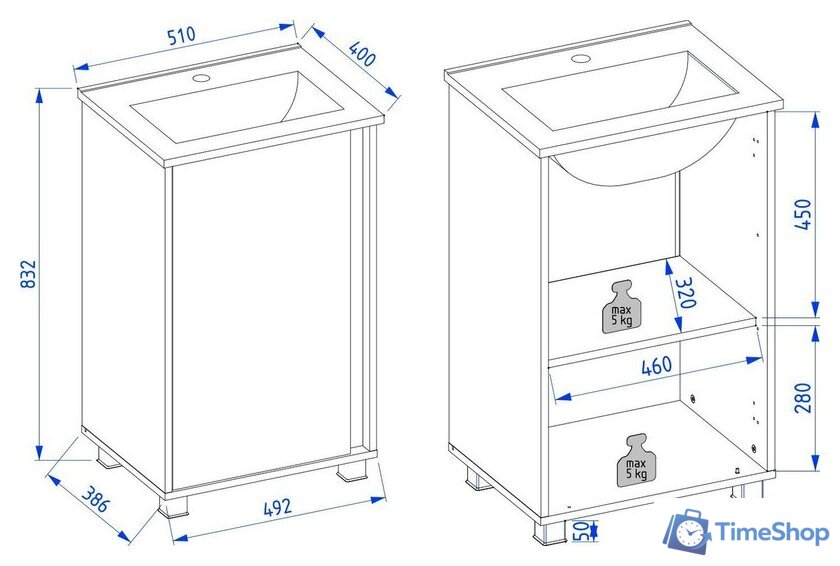 510
400
832
386
492
450
320
max 5 kg
460
280
max 5 kg
50
TimeShop