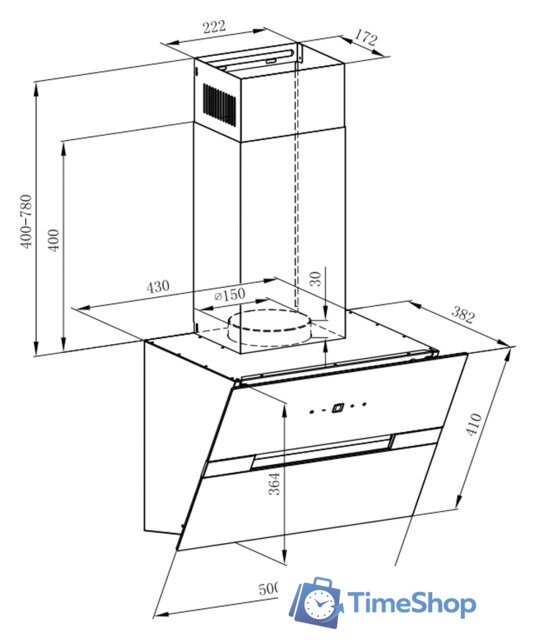 222
172
400-780
400
430
⌀150
30
382
410
364
500
TimeShop