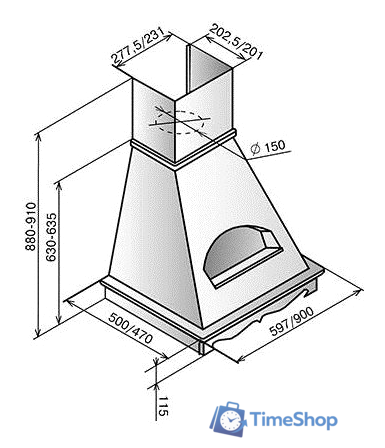 277,5/231
202,5/201
Ø 150
880-910
630-635
500/470
597/900
115
TimeShop