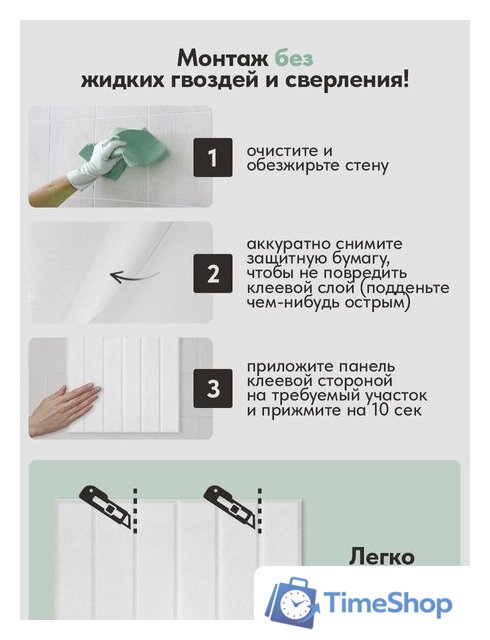 Монтаж без
жидких гвоздей и сверления!

1

очистите и обезжирьте стену

2

аккуратно снимите защитную бумагу, чтобы не повредить клеевой слой (подденьте чем-нибудь острым)

3

приложите панель клеевой стороной на требуемый участок и прижмите на 10 сек

Легко

TimeShop