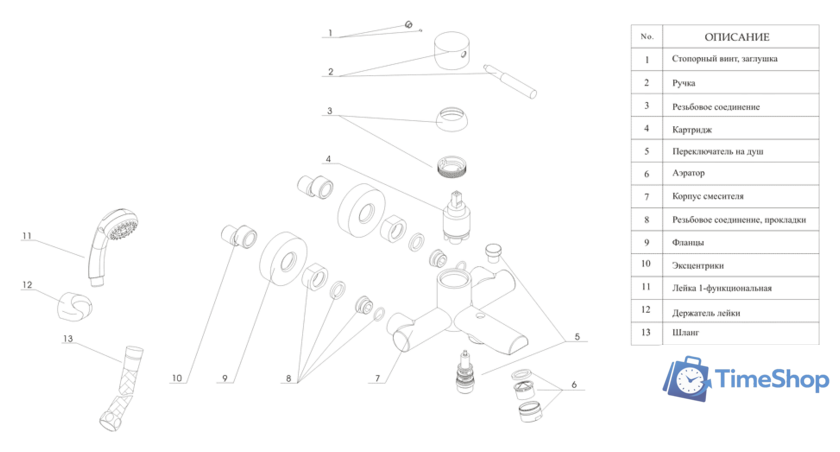 1
2
3
4
11
12
13
10
9
8
7
5
6

| No. | ОПИСАНИЕ |
|---|---|
| 1 | Стопорный винт, заглушка |
| 2 | Ручка |
| 3 | Резьбовое соединение |
| 4 | Картридж |
| 5 | Переключатель на душ |
| 6 | Аэратор |
| 7 | Корпус смесителя |
| 8 | Резьбовое соединение, прокладки |
| 9 | Фланцы |
| 10 | Эксцентрики |
| 11 | Лейка 1-функциональная |
| 12 | Держатель лейки |
| 13 | Шланг |

TimeShop