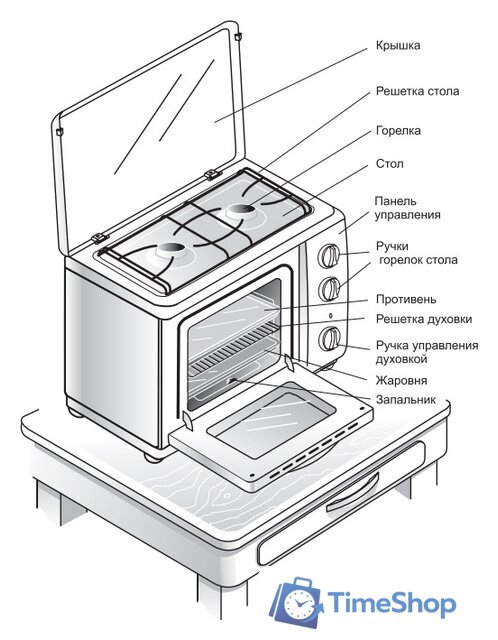 Крышка

Решетка стола

Горелка

Стол

Панель управления

Ручки горелок стола

Противень

Решетка духовки

Ручка управления духовкой

Жаровня

Запальник

TimeShop