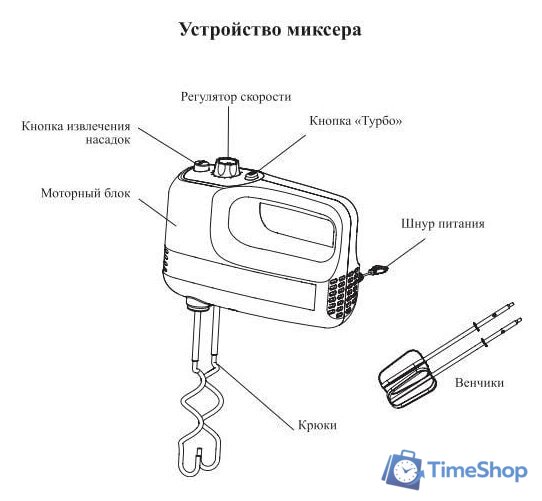 Устройство миксера

Регулятор скорости

Кнопка извлечения насадок

Кнопка «Турбо»

Моторный блок

Шнур питания

Венчики

Крюки

TimeShop