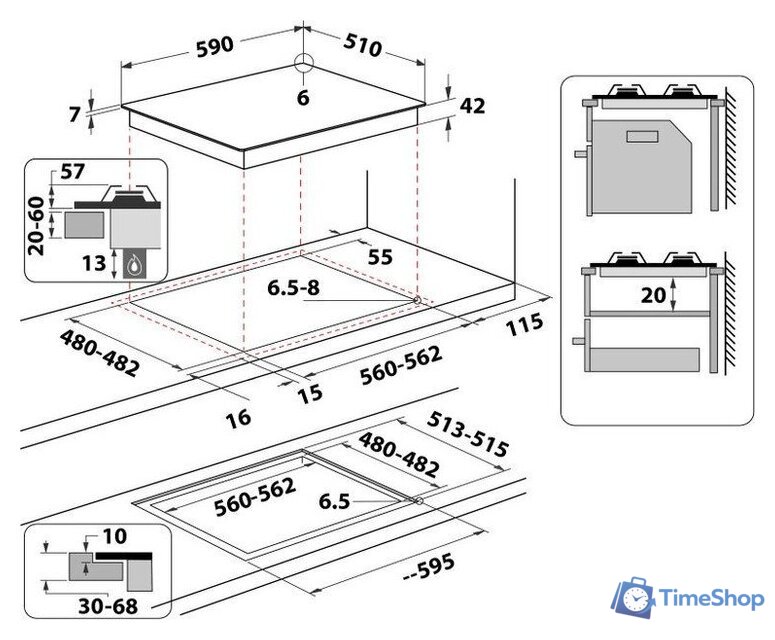 590
510
6
7
42
57
20-60
13
55
6.5-8
115
480-482
560-562
15
16
20
513-515
480-482
560-562
6.5
--595
10
30-68
TimeShop