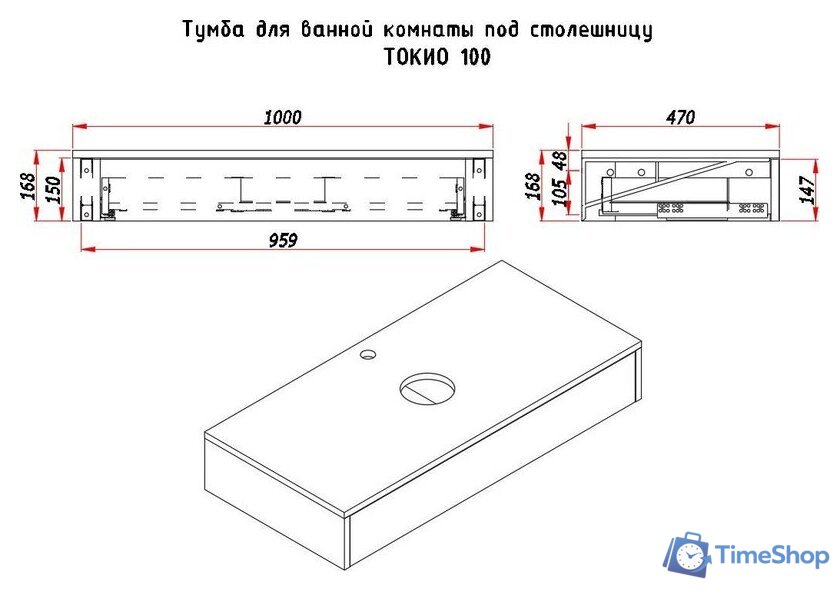 Тумба для ванной комнаты под столешницу
ТОКИО 100

1000

168
150

959

470

168
105
48

147

TimeShop