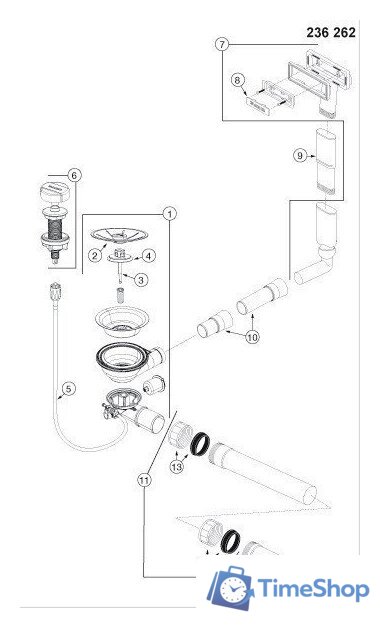 236 262

7

8

9

6

1

2

4

3

10

5

13

11

TimeShop