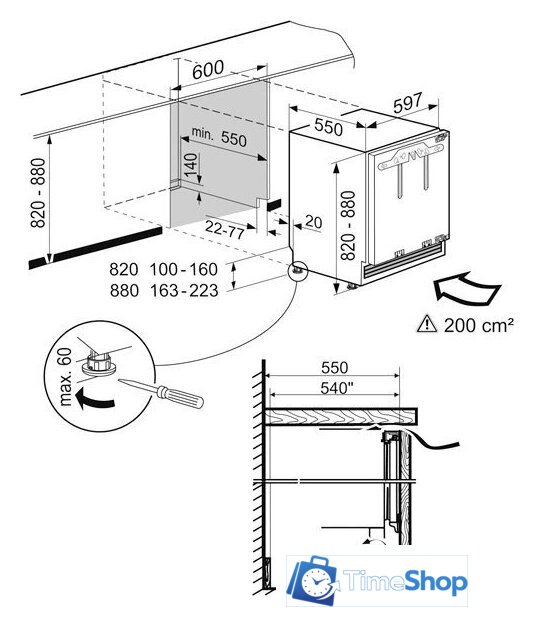 600
597
550
min. 550
140
820 - 880
820 - 880
22-77
20
820 100-160
880 163-223
200 cm²
max. 60
550
540"
TimeShop