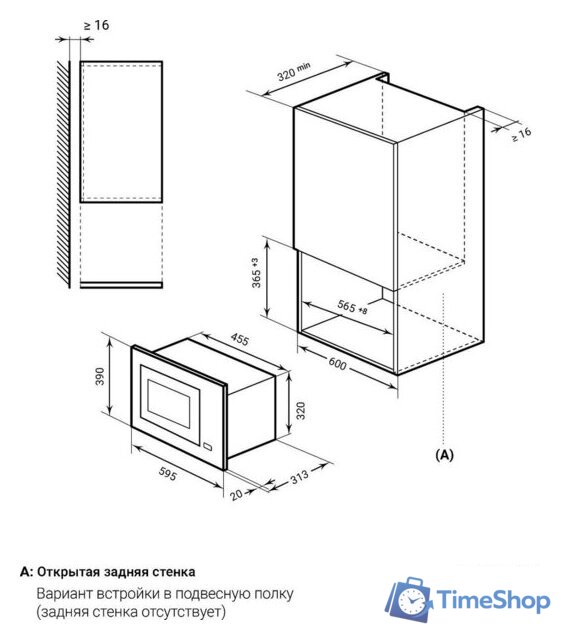 ≥ 16

320 min

≥ 16

365 +3

565 +8

600

455

390

320

595

20

313

(A)

A: Открытая задняя стенка

Вариант встройки в подвесную полку (задняя стенка отсутствует)

TimeShop