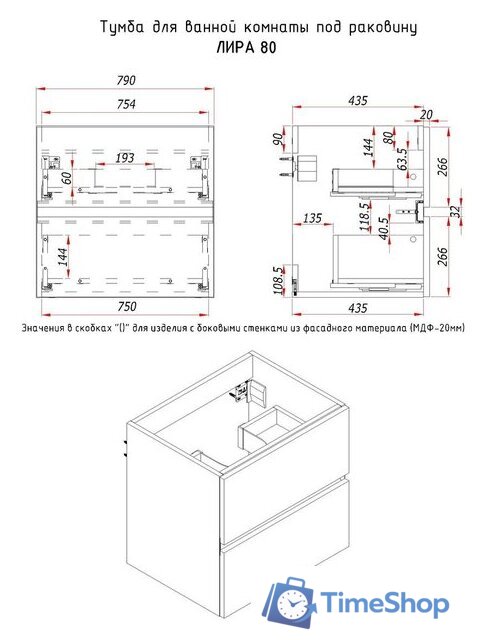 Тумба для ванной комнаты под раковину
ЛИРА 80

790
754
193
60
144
750

435
20
90
144
80
63.5
266
32
135
118.5
40.5
266
108.5
435

Значения в скобках "()" для изделия с боковыми стенками из фасадного материала (МДФ-20мм)

TimeShop