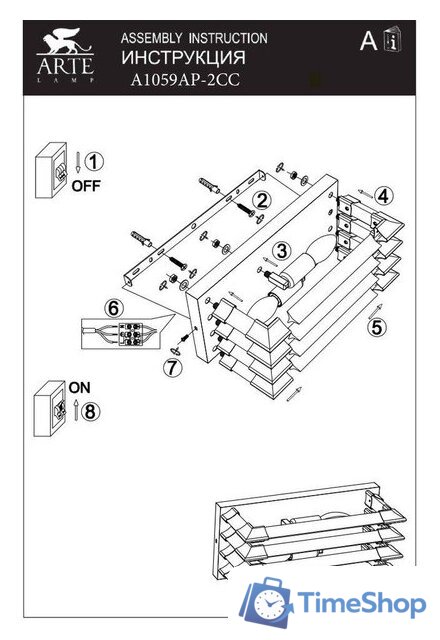 ARTE
LAMP
ASSEMBLY INSTRUCTION
ИНСТРУКЦИЯ
A1059AP-2CC
A

1
OFF
2
3
4
5
6
7
ON
8

TimeShop